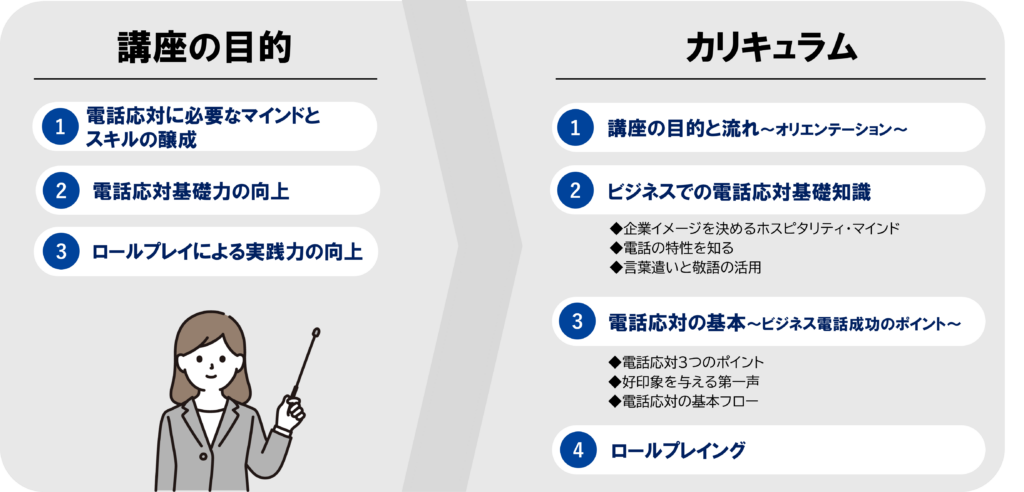 講座の目的

1 電話応対に必要なマインドとスキルの醸成

2 電話応対基礎力の向上

3 ロールプレイによる実践力の向上

カリキュラム

1 講座の目的と流れ～オリエンテーション～

2 ビジネスでの電話応対基礎知識

◆企業イメージを決めるホスピタリティ・マインド
◆電話の特性を知る
◆言葉遣いと敬語の活用

3 電話応対の基本～ビジネス電話成功のポイント～

◆電話応対3つのポイント
◆好印象を与える第一声
◆電話応対の基本フロー

4 ロールプレイング