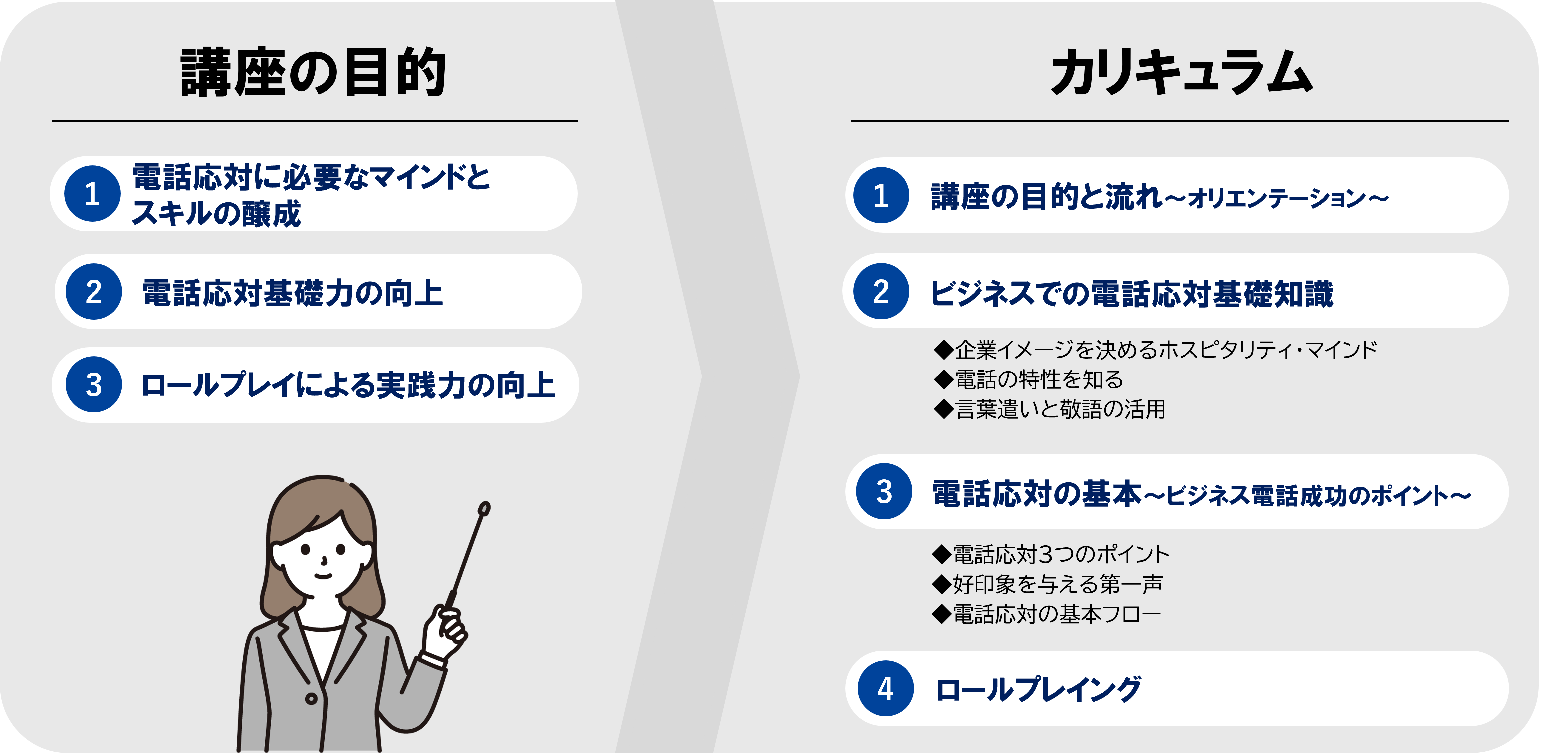 講座の目的

1 電話応対に必要なマインドとスキルの醸成

2 電話応対基礎力の向上

3 ロールプレイによる実践力の向上

カリキュラム

1 講座の目的と流れ～オリエンテーション～

2 ビジネスでの電話応対基礎知識

◆企業イメージを決めるホスピタリティ・マインド
◆電話の特性を知る
◆言葉遣いと敬語の活用

3 電話応対の基本～ビジネス電話成功のポイント～

◆電話応対3つのポイント
◆好印象を与える第一声
◆電話応対の基本フロー

4 ロールプレイング